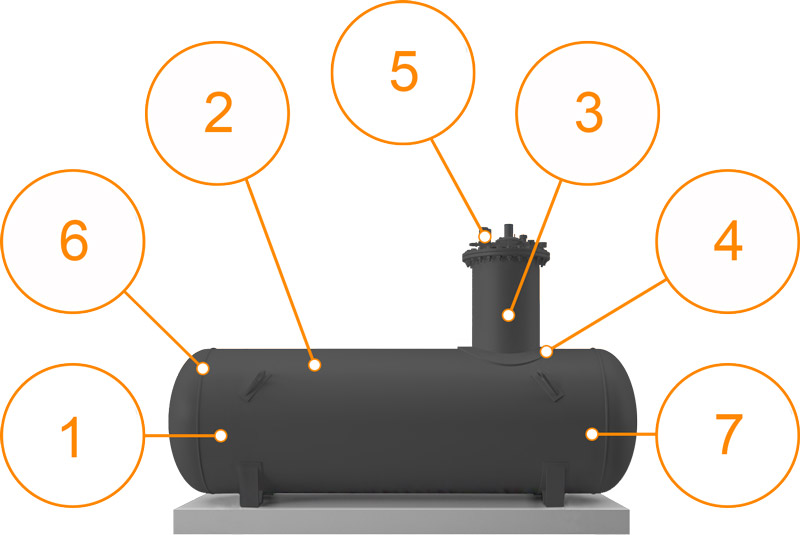 5
2
3
6
4
1
7